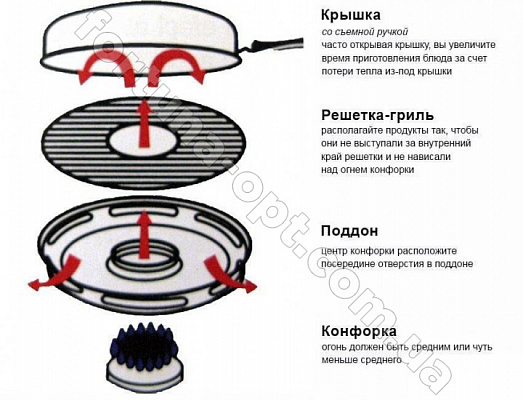 Крышка

со съемной ручкой
часто открывая крышку, вы увеличите время приготовления блюда за счет потери тепла из-под крышки

Решетка-гриль

располагайте продукты так, чтобы они не выступали за внутренний край решетки и не нависали над огнем конфорки

Поддон

центр конфорки расположите посередине отверстия в поддоне

Конфорка

огонь должен быть средним или чуть меньше среднего

fortuna-opt.com.ua