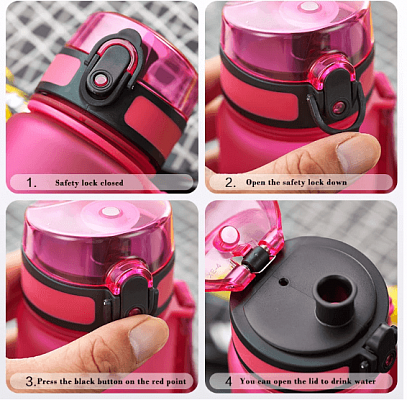 1. Safety lock closed

2. Open the safety lock down

3. Press the black button on the red point

4 You can open the lid to drink water