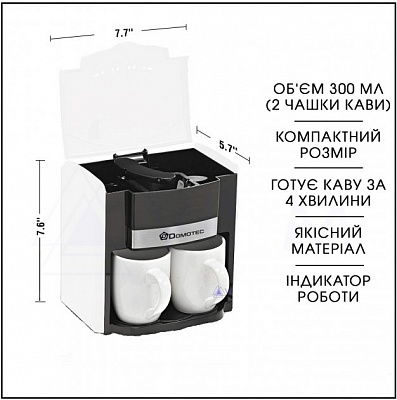 7.7"

5.7"

7.6"

DOMOTEC

ОБ'ЄМ 300 МЛ (2 ЧАШКИ КАВИ)

КОМПАКТНИЙ РОЗМІР

ГОТУЄ КАВУ ЗА 4 ХВИЛИНИ

ЯКІСНИЙ МАТЕРІАЛ

ІНДИКАТОР РОБОТИ