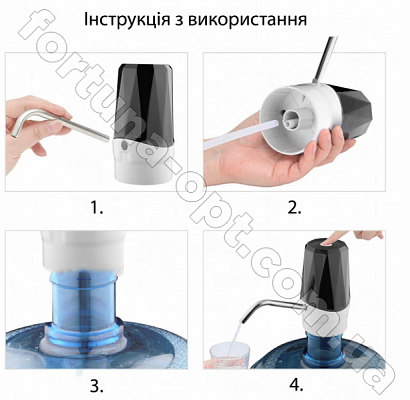 Інструкція з використання

fortuna-opt.com.ua

1.

2.

3.

4.